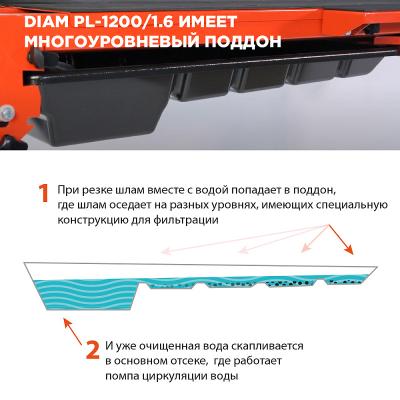 DIAM PL-1200/1.6 ИМЕЕТ МНОГОУРОВНЕВЫЙ ПОДДОН

1 При резке шлам вместе с водой попадает в поддон, где шлам оседает на разных уровнях, имеющих специальную конструкцию для фильтрации

2 И уже очищенная вода скапливается в основном отсеке, где работает помпа циркуляции воды