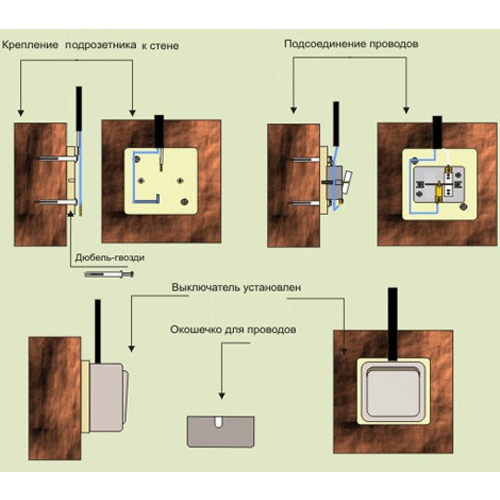 Крепление подрозетника к стене

Подсоединение проводов

Дюбель-гвозди

Выключатель установлен

Окошечко для проводов