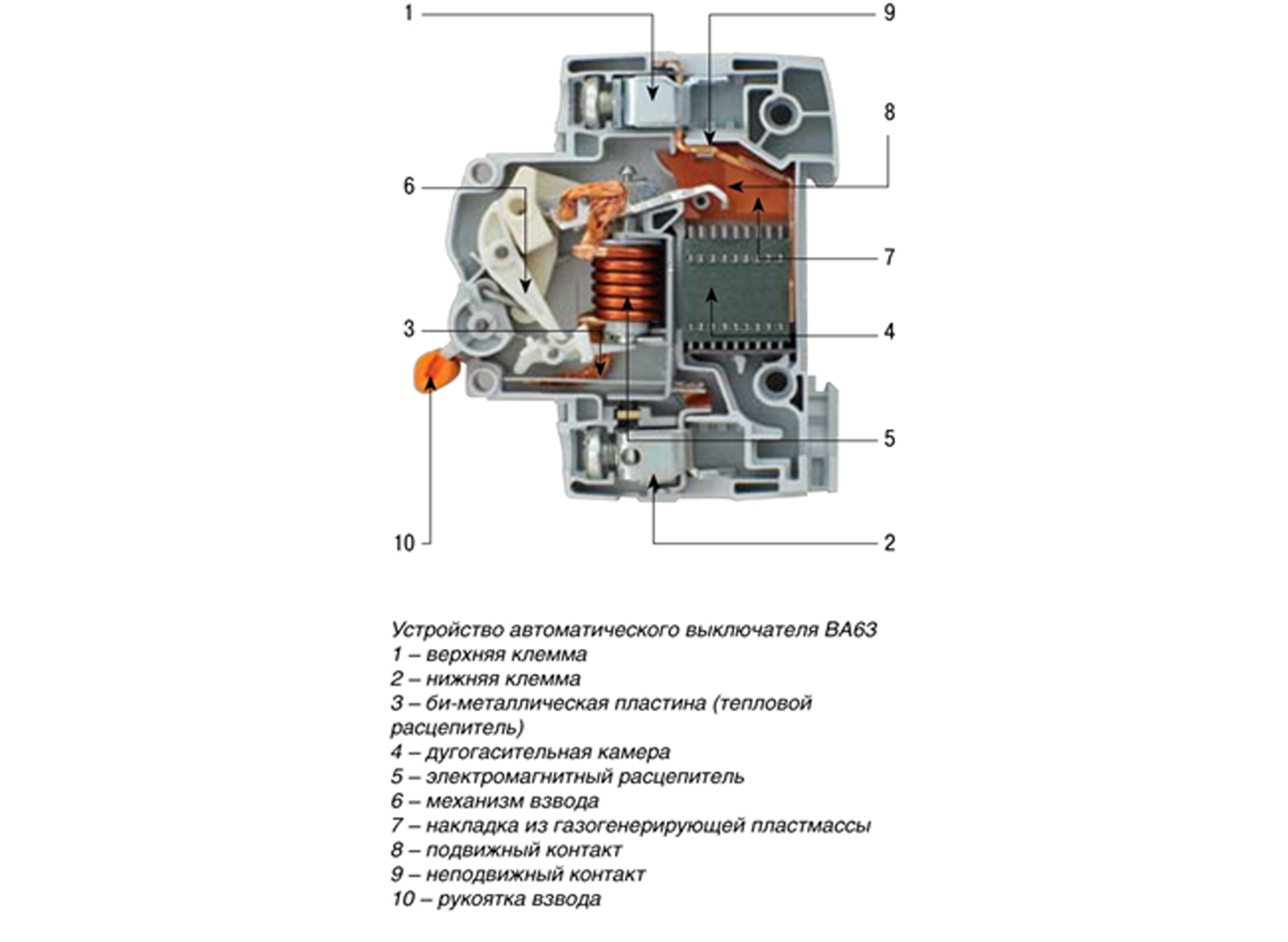 1
9
8
6
7
3
4
5
10
2

Устройство автоматического выключателя ВА63
1 – верхняя клемма
2 – нижняя клемма
3 – би-металлическая пластина (тепловой расцепитель)
4 – дугогасительная камера
5 – электромагнитный расцепитель
6 – механизм взвода
7 – накладка из газогенерирующей пластмассы
8 – подвижный контакт
9 – неподвижный контакт
10 – рукоятка взвода