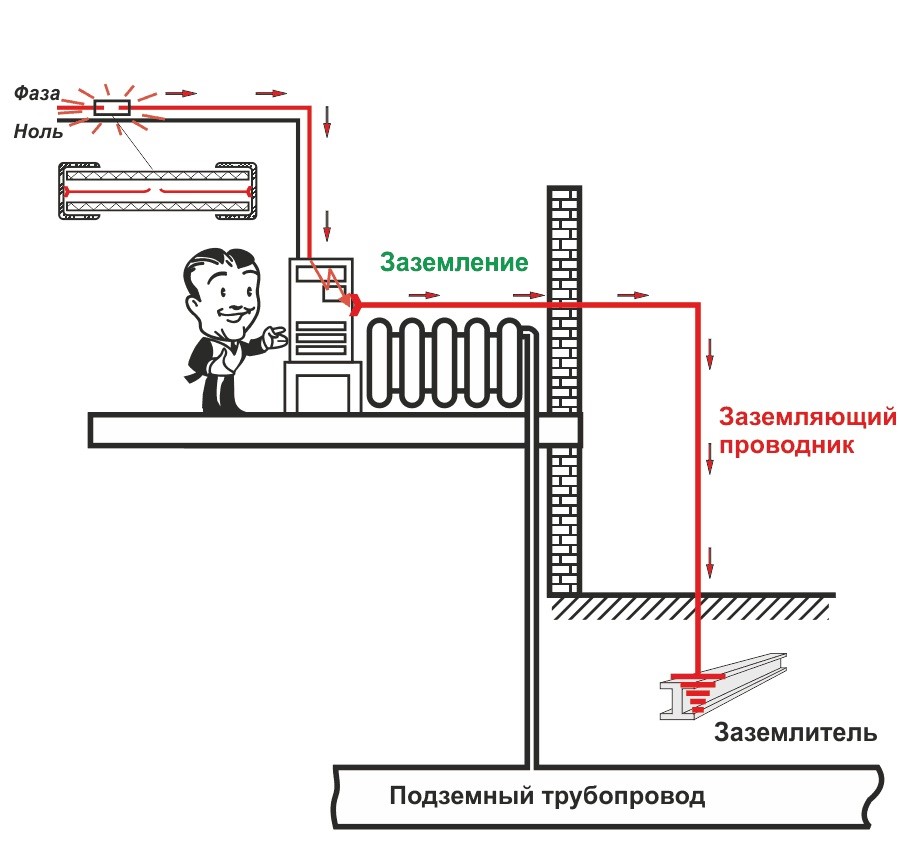 Фаза
Ноль

Заземление

Заземляющий проводник

Заземлитель

Подземный трубопровод